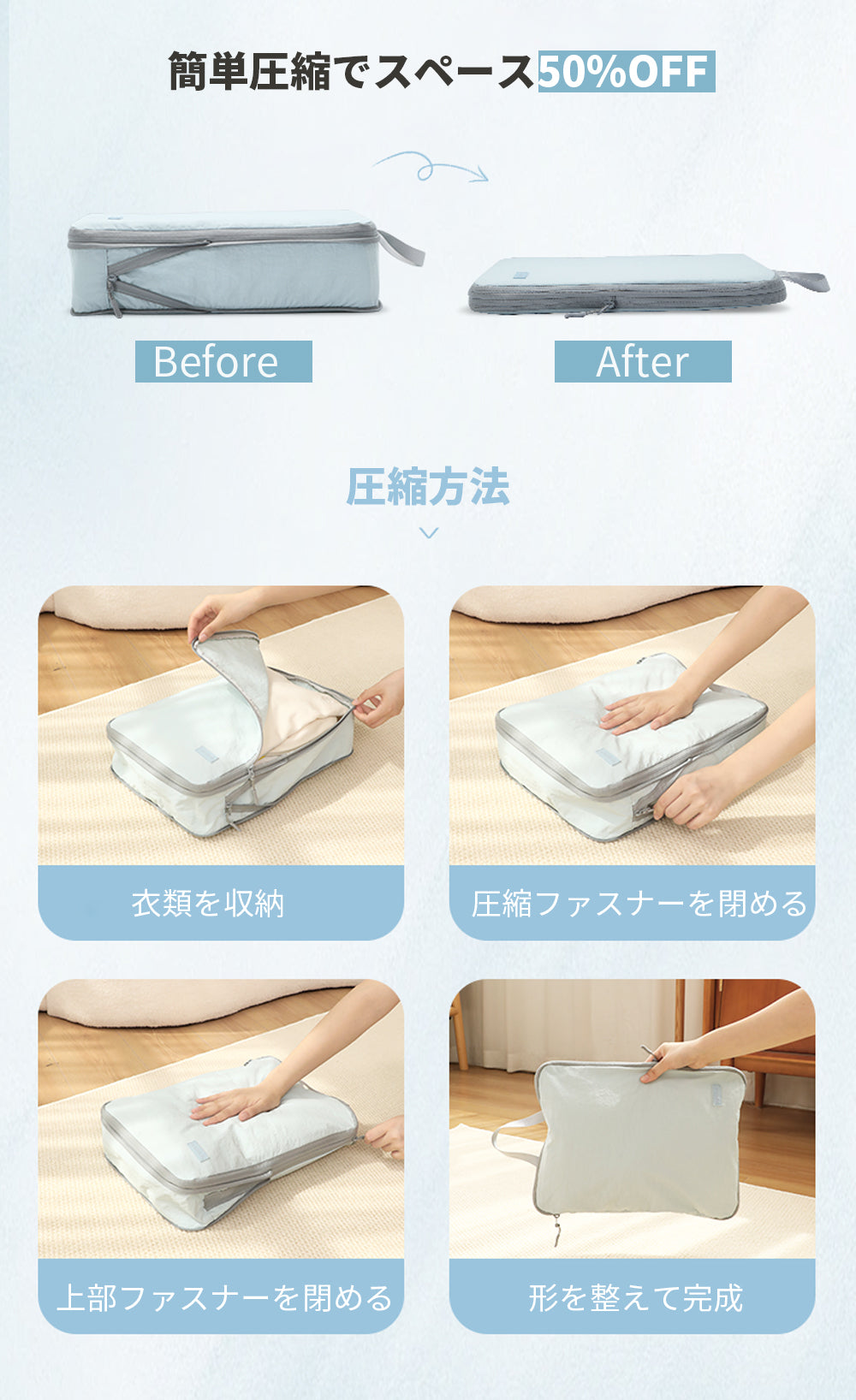 簡単圧縮でスペース50%OFF

Before

After

圧縮方法

衣類を収納

圧縮ファスナーを閉める

上部ファスナーを閉める

形を整えて完成